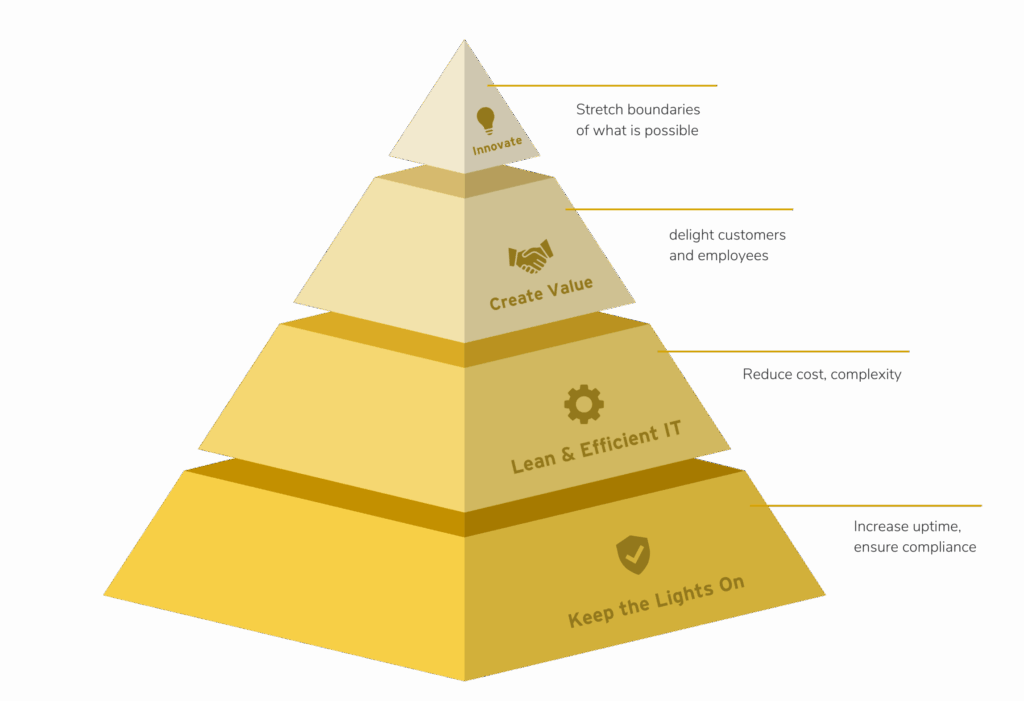 Innovate

Stretch boundaries of what is possible

Create Value

delight customers and employees

Lean & Efficient IT

Reduce cost, complexity

Keep the Lights On

Increase uptime, ensure compliance